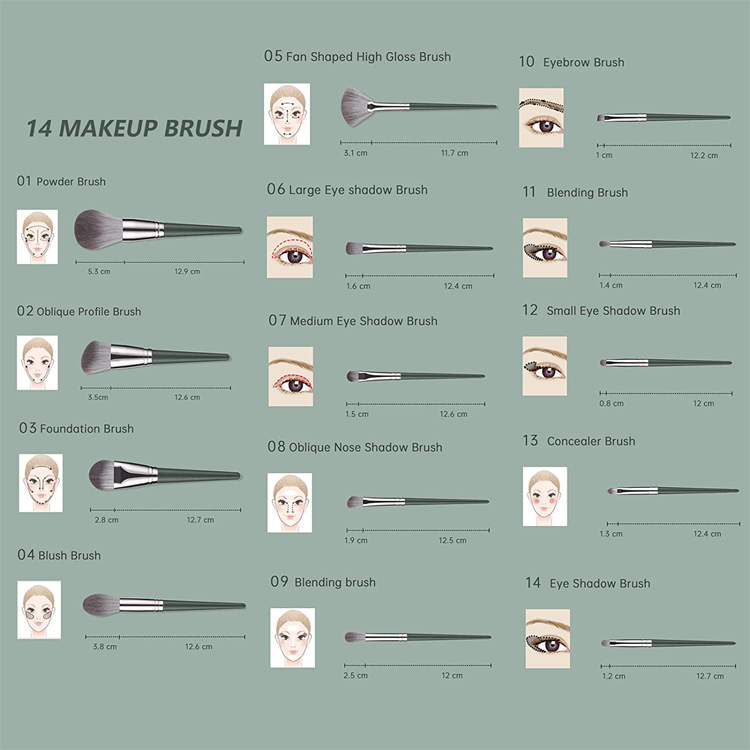 14 MAKEUP BRUSH

01 Powder Brush

5.3 cm 12.9 cm

02 Oblique Profile Brush

3.5cm 12.6 cm

03 Foundation Brush

2.8 cm 12.7 cm

04 Blush Brush

3.8 cm 12.6 cm

05 Fan Shaped High Gloss Brush

3.1 cm 11.7 cm

06 Large Eye shadow Brush

1.6 cm 12.4 cm

07 Medium Eye Shadow Brush

1.5 cm 12.6 cm

08 Oblique Nose Shadow Brush

1.9 cm 12.5 cm

09 Blending brush

2.5 cm 12 cm

10 Eyebrow Brush

1 cm 12.2 cm

11 Blending Brush

1.4 cm 12.4 cm

12 Small Eye Shadow Brush

0.8 cm 12 cm

13 Concealer Brush

1.3 cm 12.4 cm

14 Eye Shadow Brush

1.2 cm 12.7 cm