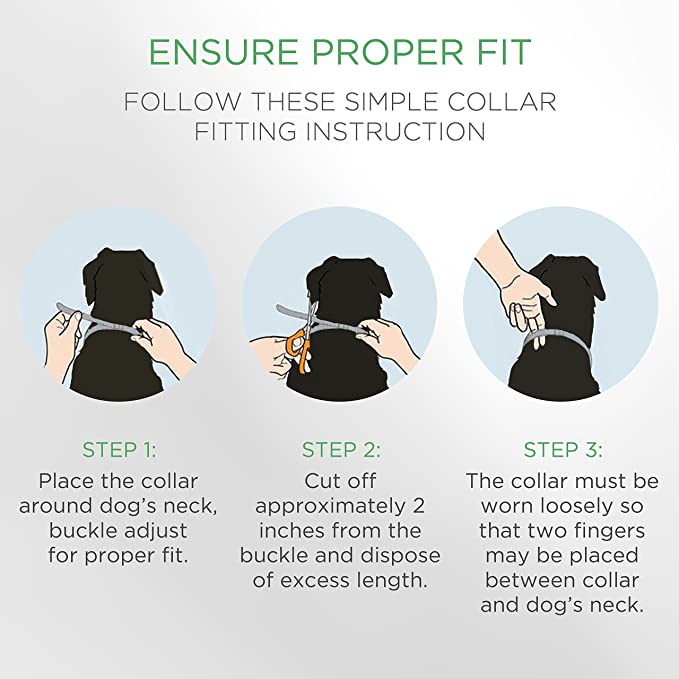 ENSURE PROPER FIT

FOLLOW THESE SIMPLE COLLAR FITTING INSTRUCTION

STEP 1:
Place the collar around dog’s neck, buckle adjust for proper fit.

STEP 2:
Cut off approximately 2 inches from the buckle and dispose of excess length.

STEP 3:
The collar must be worn loosely so that two fingers may be placed between collar and dog’s neck.